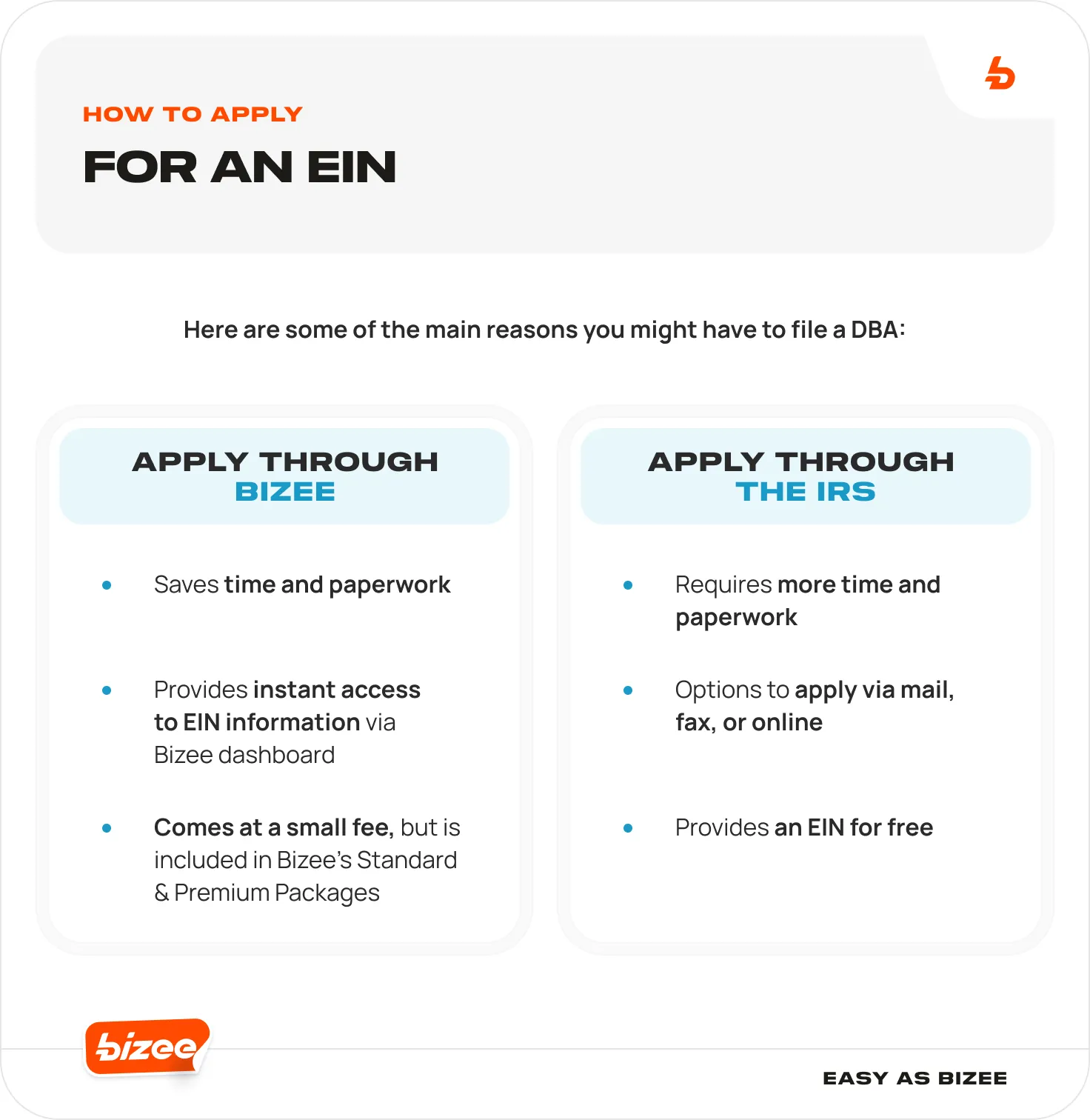 HOW TO APPLY

FOR AN EIN

Here are some of the main reasons you might have to file a DBA:

APPLY THROUGH BIZEE

- Saves time and paperwork
- Provides instant access to EIN information via Bizee dashboard
- Comes at a small fee, but is included in Bizee's Standard & Premium Packages

APPLY THROUGH THE IRS

- Requires more time and paperwork
- Options to apply via mail, fax, or online
- Provides an EIN for free

bizee

EASY AS BIZEE